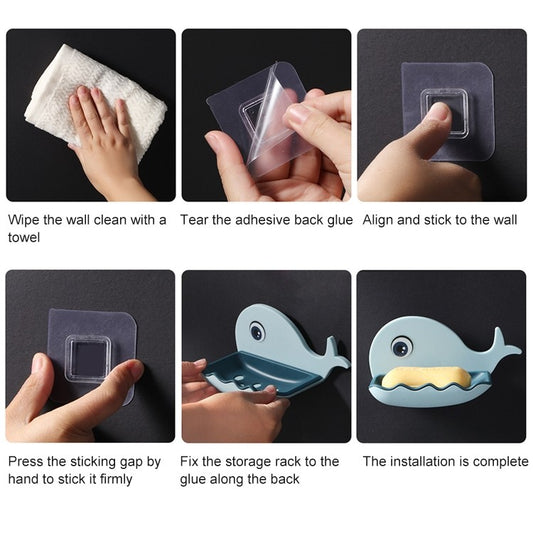 Wipe the wall clean with a towel

Tear the adhesive back glue

Align and stick to the wall

Press the sticking gap by hand to stick it firmly

Fix the storage rack to the glue along the back

The installation is complete